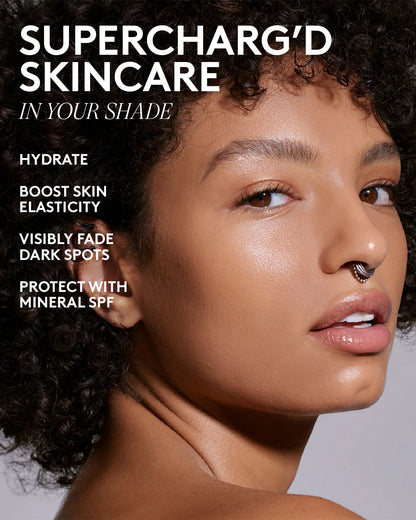 SUPERCHARG'D SKINCARE
IN YOUR SHADE

HYDRATE

BOOST SKIN ELASTICITY

VISIBLY FADE DARK SPOTS

PROTECT WITH MINERAL SPF