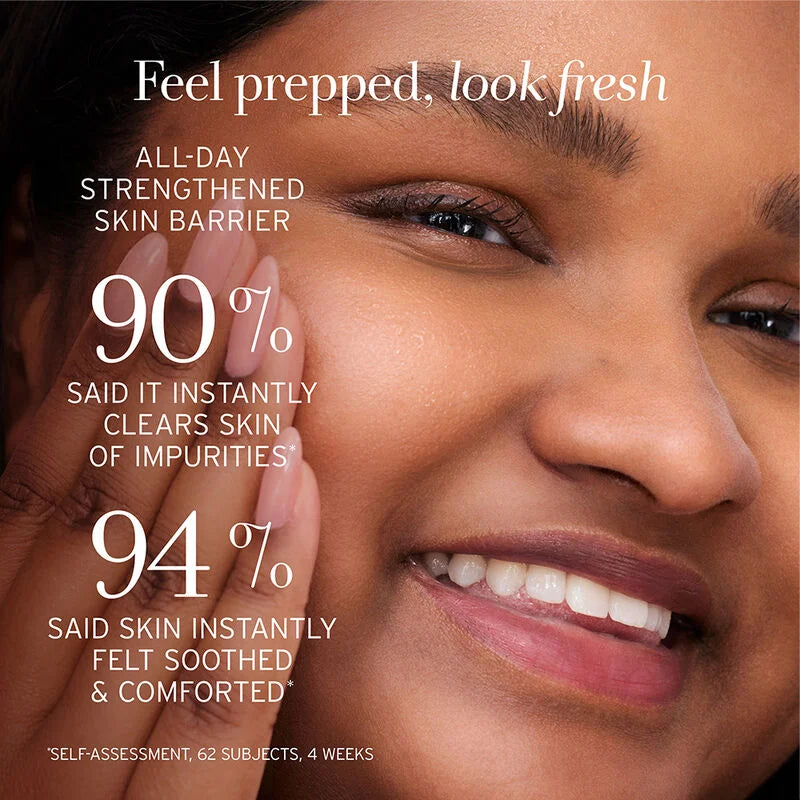 Feel prepped, look fresh

ALL-DAY STRENGTHENED SKIN BARRIER

90%

SAID IT INSTANTLY CLEARS SKIN OF IMPURITIES*

94%

SAID SKIN INSTANTLY FELT SOOTHED & COMFORTED*

*SELF-ASSESSMENT, 62 SUBJECTS, 4 WEEKS